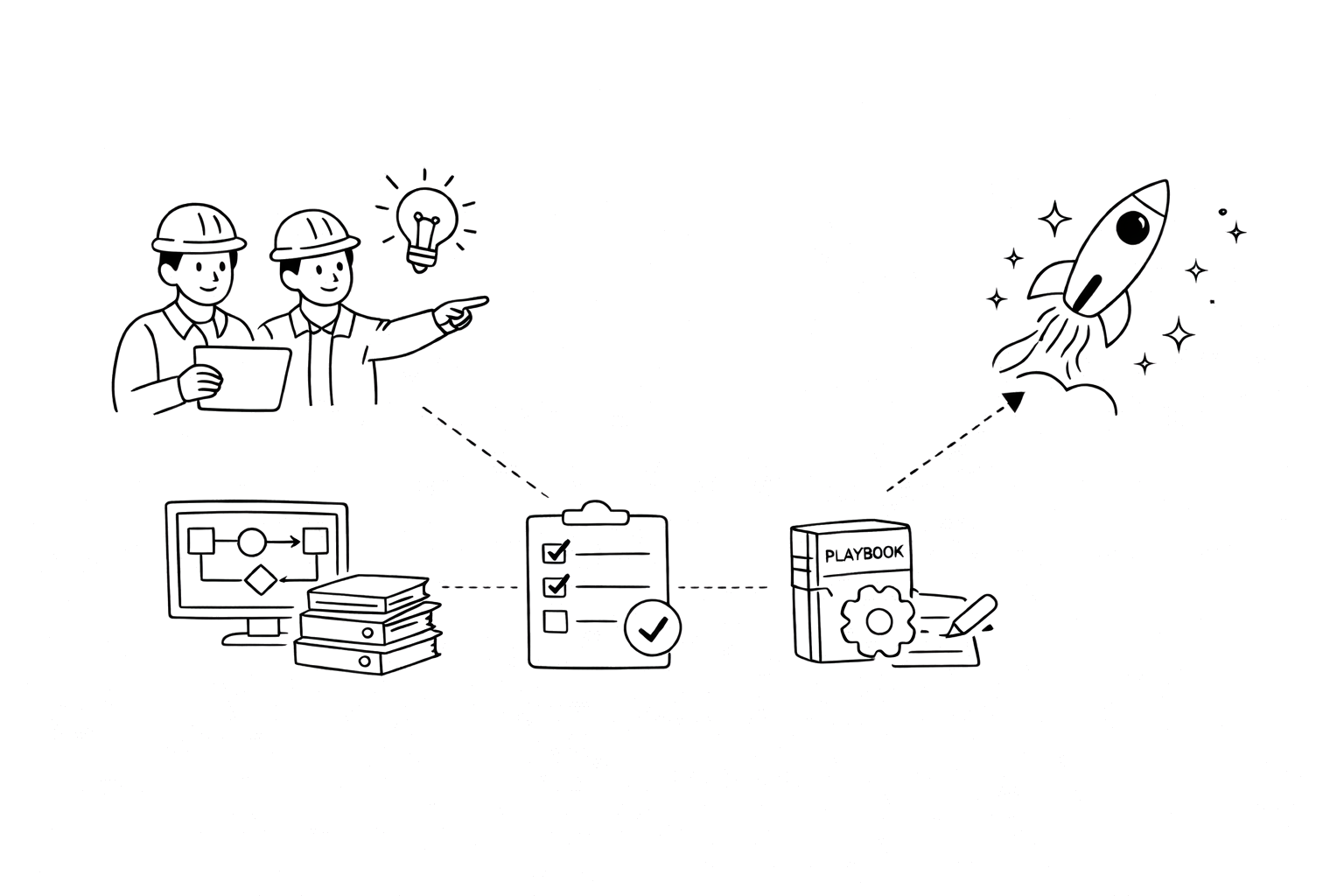 PLAYBOOK