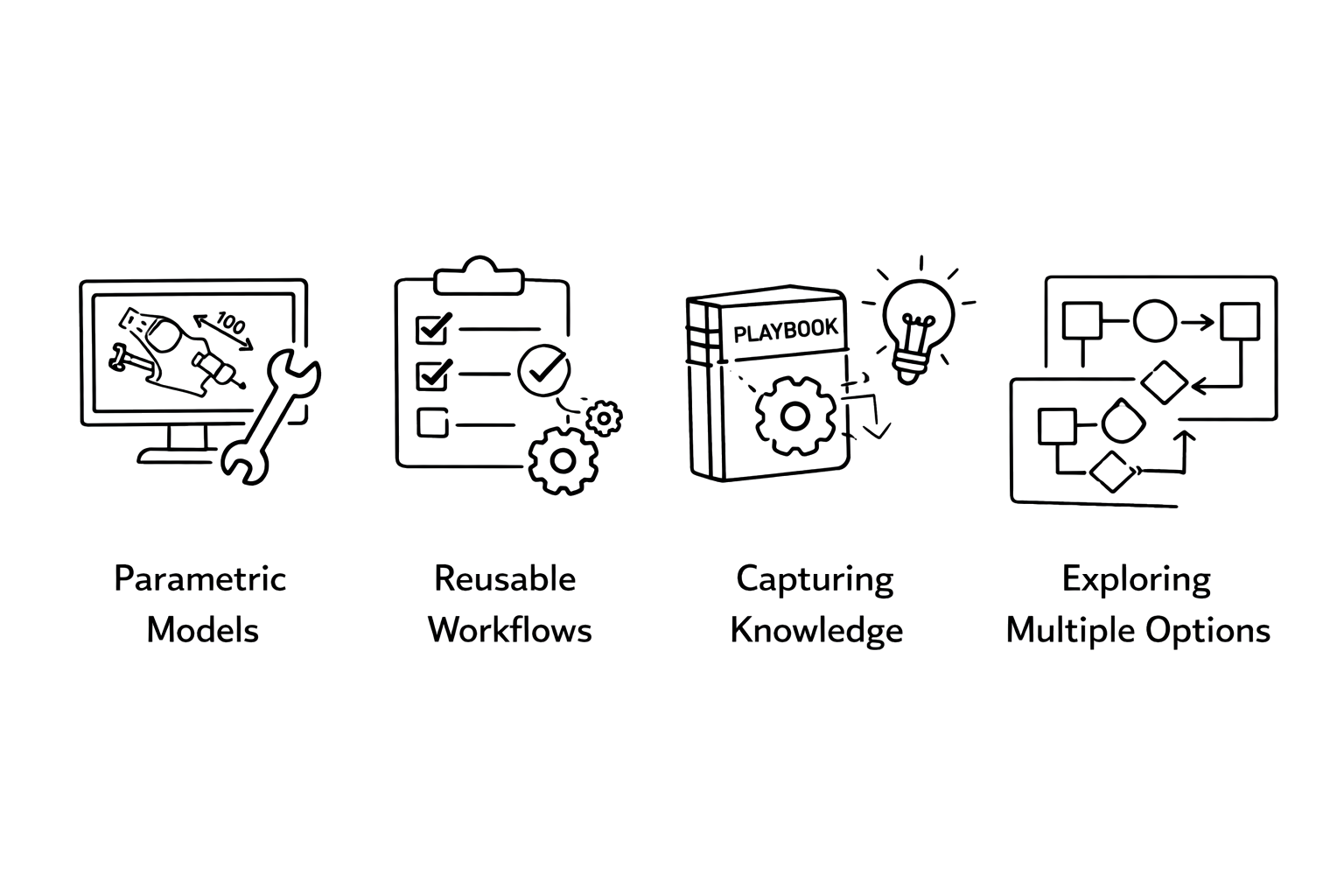 100

PLAYBOOK

Parametric Models

Reusable Workflows

Capturing Knowledge

Exploring Multiple Options