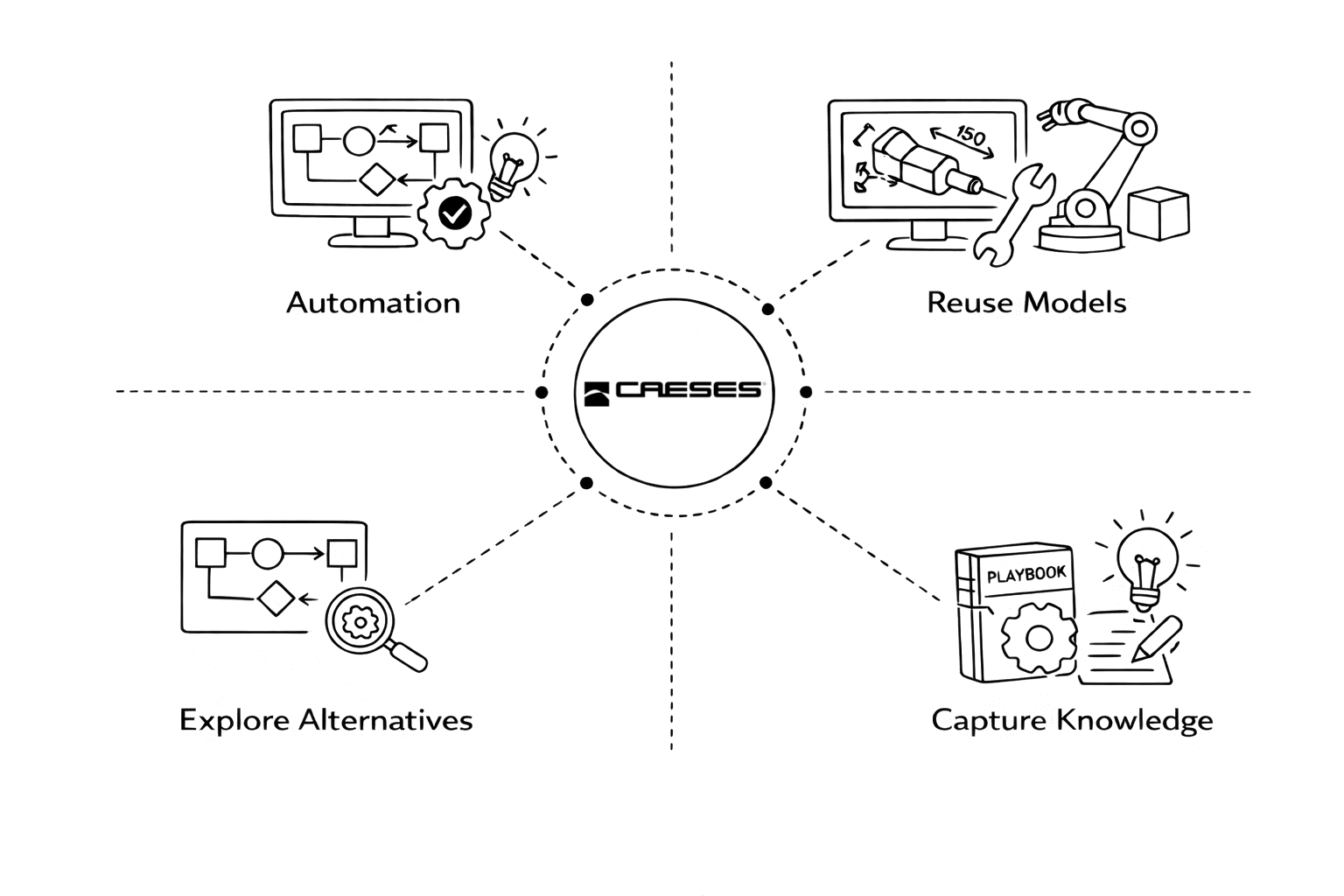 Automation

150

Reuse Models

CAESES

Explore Alternatives

PLAYBOOK

Capture Knowledge